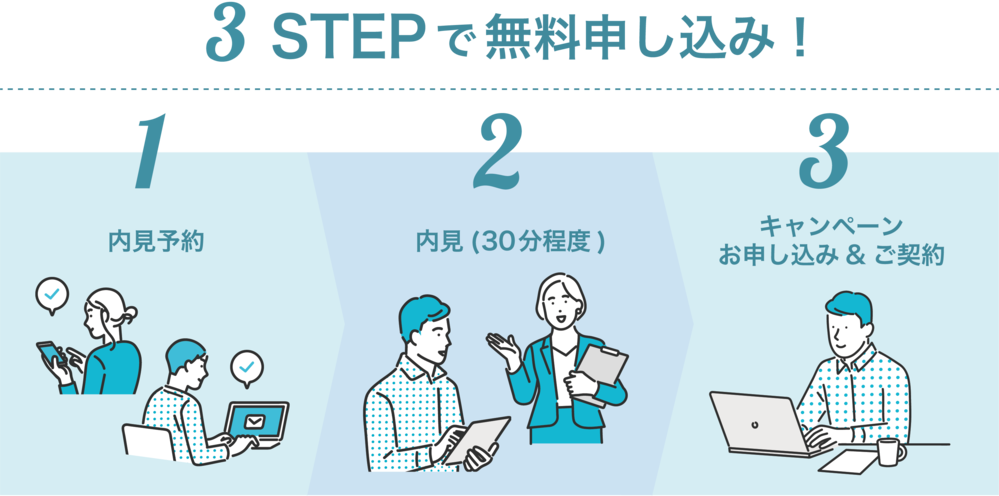 3 STEPで無料申し込み！

1

内見予約

2

内見 (30分程度)

3

キャンペーン
お申し込み & ご契約